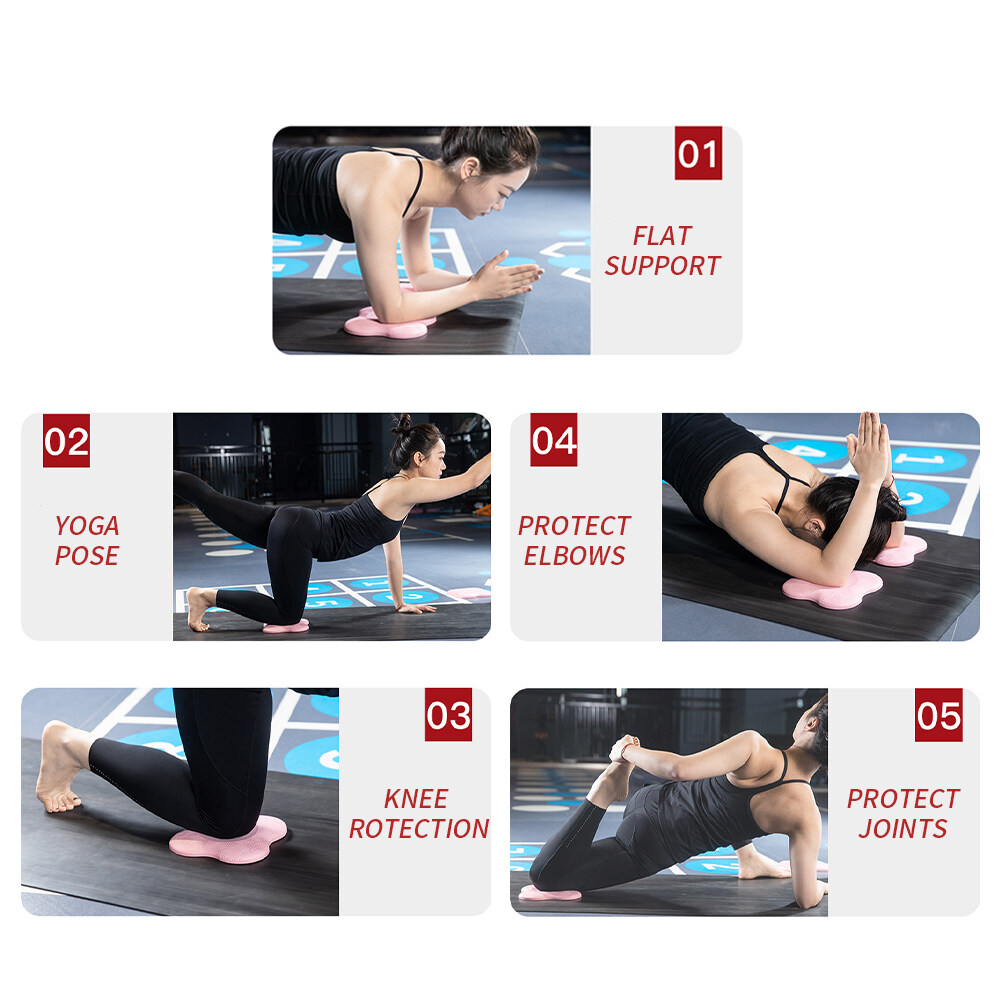 01

FLAT SUPPORT

02

YOGA POSE

04

PROTECT ELBOWS

03

KNEE ROTECTION

05

PROTECT JOINTS