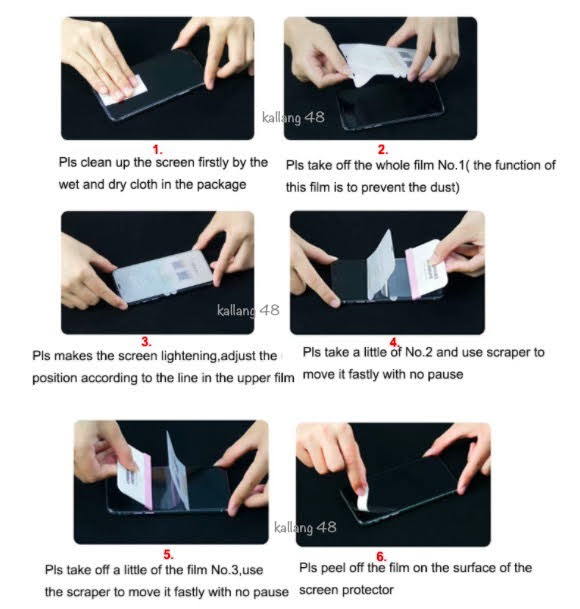 kallang 48

1.
Pls clean up the screen firstly by the wet and dry cloth in the package

2.
Pls take off the whole film No.1( the function of this film is to prevent the dust)

kallang 48

3.
Pls makes the screen lightening,adjust the position according to the line in the upper film

4.
Pls take a little of No.2 and use scraper to move it fastly with no pause

kallang 48

5.
Pls take off a little of the film No.3,use the scraper to move it fastly with no pause

6.
Pls peel off the film on the surface of the screen protector